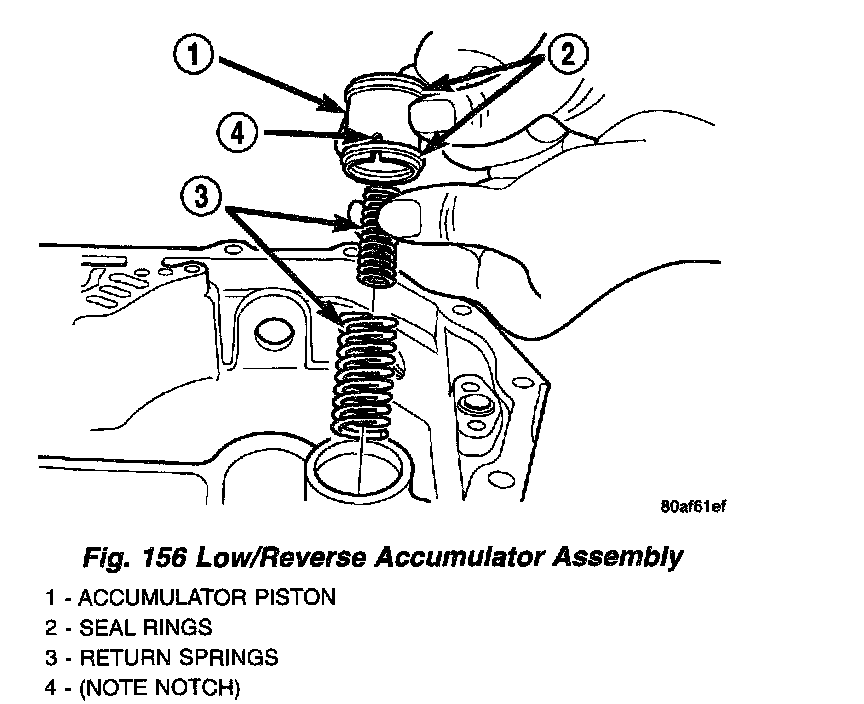 1
2
4
3
80af61ef

Fig. 156 Low/Reverse Accumulator Assembly

1 - ACCUMULATOR PISTON
2 - SEAL RINGS
3 - RETURN SPRINGS
4 - (NOTE NOTCH)