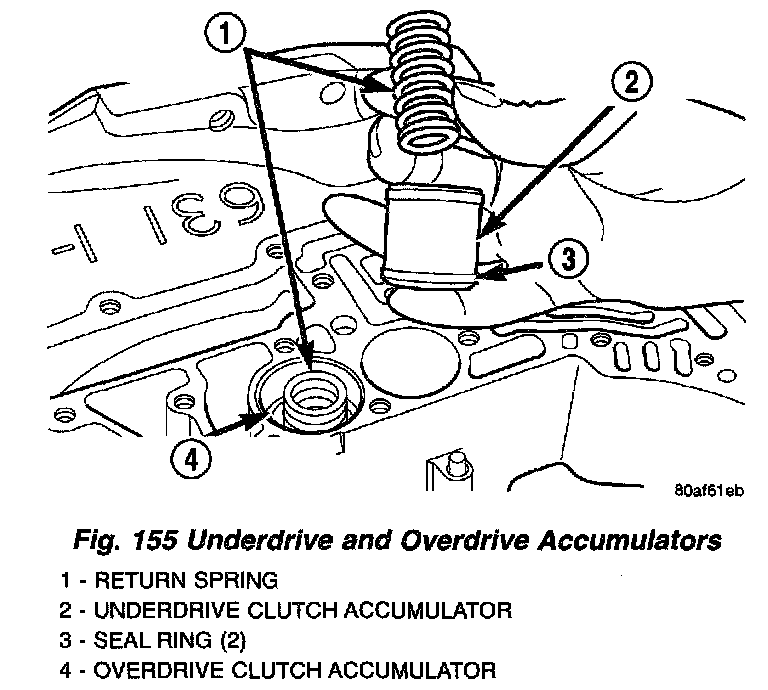 1
2
3
4
80af61eb

Fig. 155 Underdrive and Overdrive Accumulators

1 - RETURN SPRING
2 - UNDERDRIVE CLUTCH ACCUMULATOR
3 - SEAL RING (2)
4 - OVERDRIVE CLUTCH ACCUMULATOR