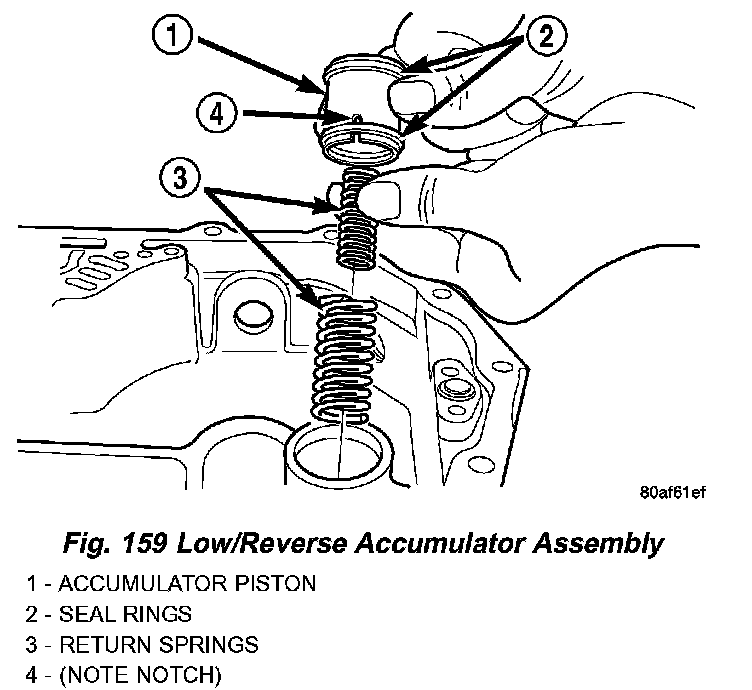 1
2
4
3

80af61ef

Fig. 159 Low/Reverse Accumulator Assembly

1 - ACCUMULATOR PISTON
2 - SEAL RINGS
3 - RETURN SPRINGS
4 - (NOTE NOTCH)