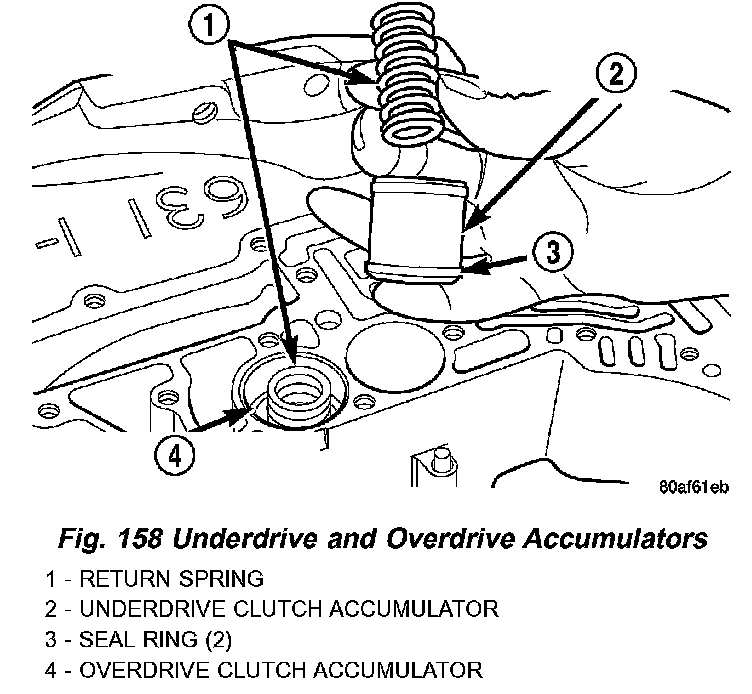 1
2
3
4
80af61eb

Fig. 158 Underdrive and Overdrive Accumulators

1 - RETURN SPRING
2 - UNDERDRIVE CLUTCH ACCUMULATOR
3 - SEAL RING (2)
4 - OVERDRIVE CLUTCH ACCUMULATOR