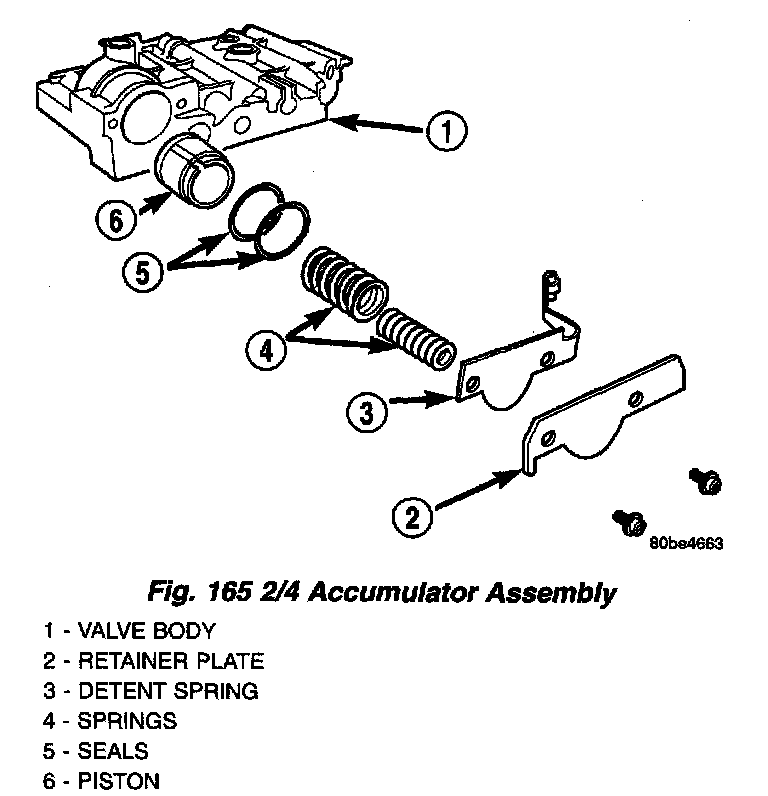 1
6
5
4
3
2
80be4663

Fig. 165 2/4 Accumulator Assembly

1 - VALVE BODY
2 - RETAINER PLATE
3 - DETENT SPRING
4 - SPRINGS
5 - SEALS
6 - PISTON