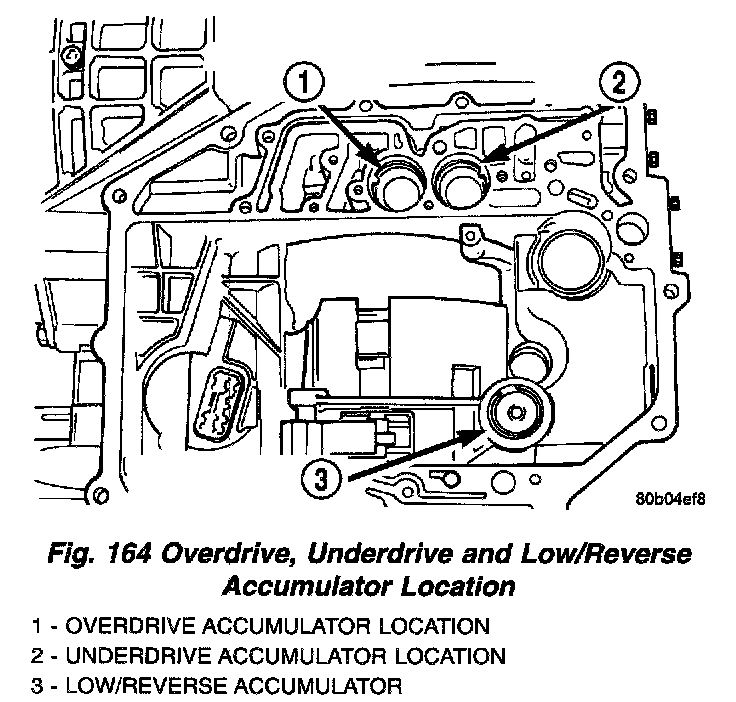 1
2
3
80b04ef8

Fig. 164 Overdrive, Underdrive and Low/Reverse Accumulator Location

1 - OVERDRIVE ACCUMULATOR LOCATION
2 - UNDERDRIVE ACCUMULATOR LOCATION
3 - LOW/REVERSE ACCUMULATOR