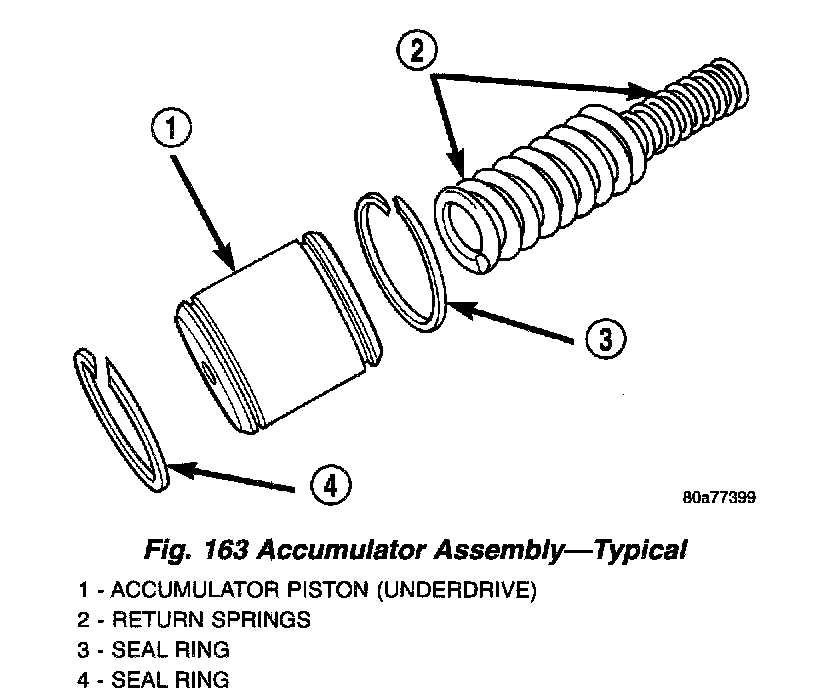 2

1

3

4

80a77399

Fig. 163 Accumulator Assembly—Typical

1 - ACCUMULATOR PISTON (UNDERDRIVE)
2 - RETURN SPRINGS
3 - SEAL RING
4 - SEAL RING