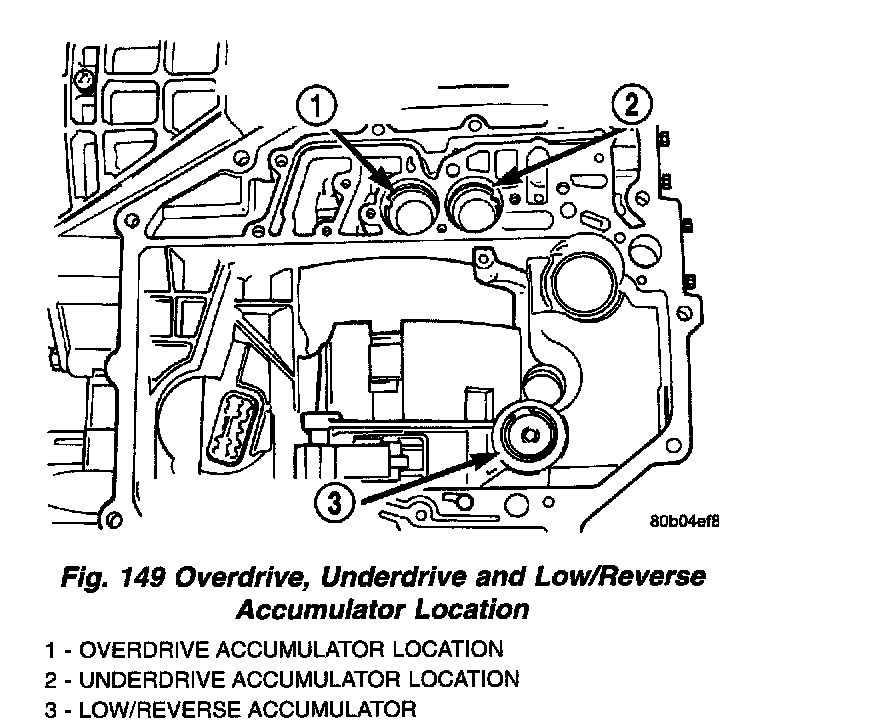 1

2

3

80b04ef8

Fig. 149 Overdrive, Underdrive and Low/Reverse Accumulator Location

1 - OVERDRIVE ACCUMULATOR LOCATION
2 - UNDERDRIVE ACCUMULATOR LOCATION
3 - LOW/REVERSE ACCUMULATOR