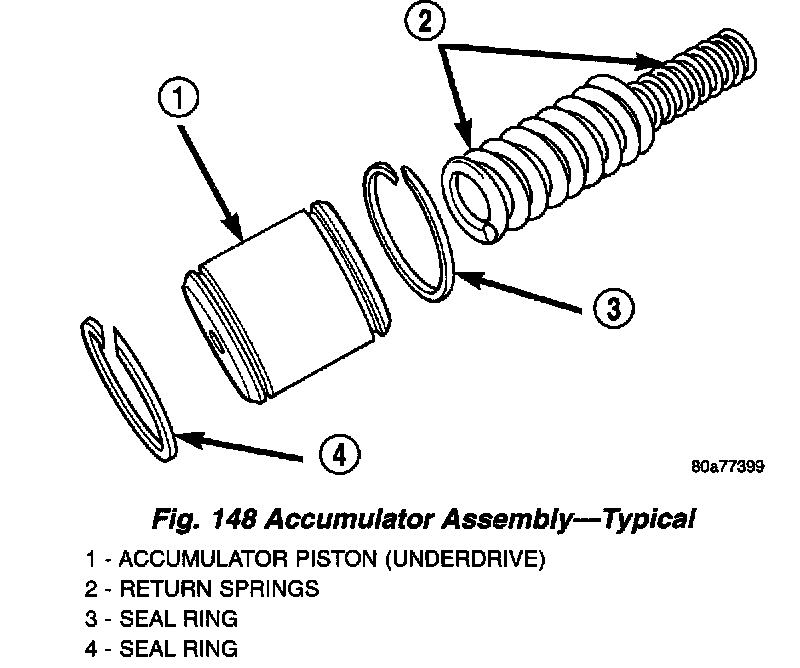 2

1

3

4

80a77399

Fig. 148 Accumulator Assembly—Typical

1 - ACCUMULATOR PISTON (UNDERDRIVE)
2 - RETURN SPRINGS
3 - SEAL RING
4 - SEAL RING