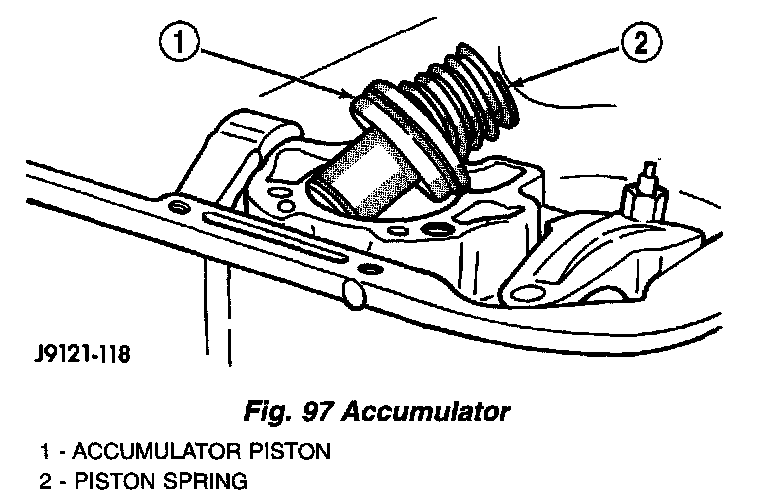 1

2

J9121-118

Fig. 97 Accumulator

1 - ACCUMULATOR PISTON
2 - PISTON SPRING