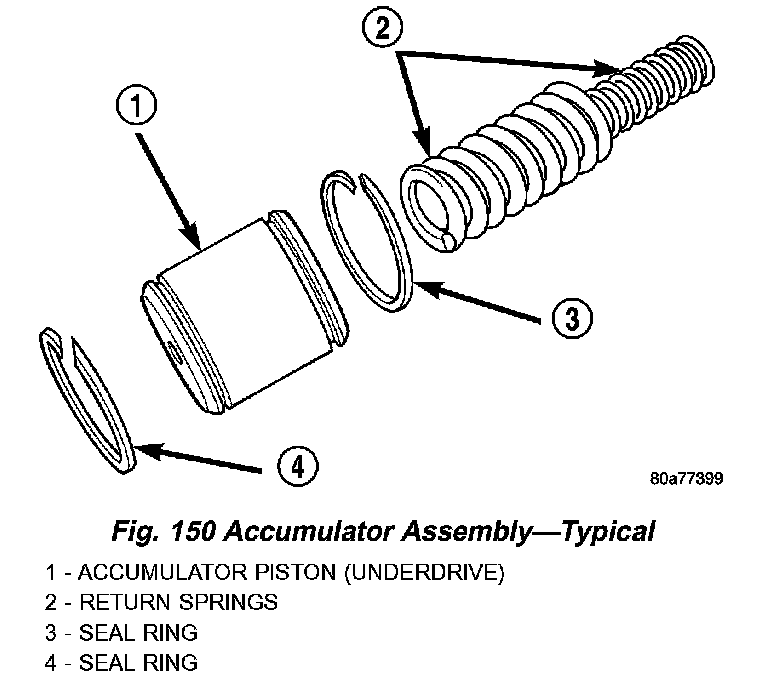 2

1

3

4

80a77399

Fig. 150 Accumulator Assembly—Typical

1 - ACCUMULATOR PISTON (UNDERDRIVE)
2 - RETURN SPRINGS
3 - SEAL RING
4 - SEAL RING