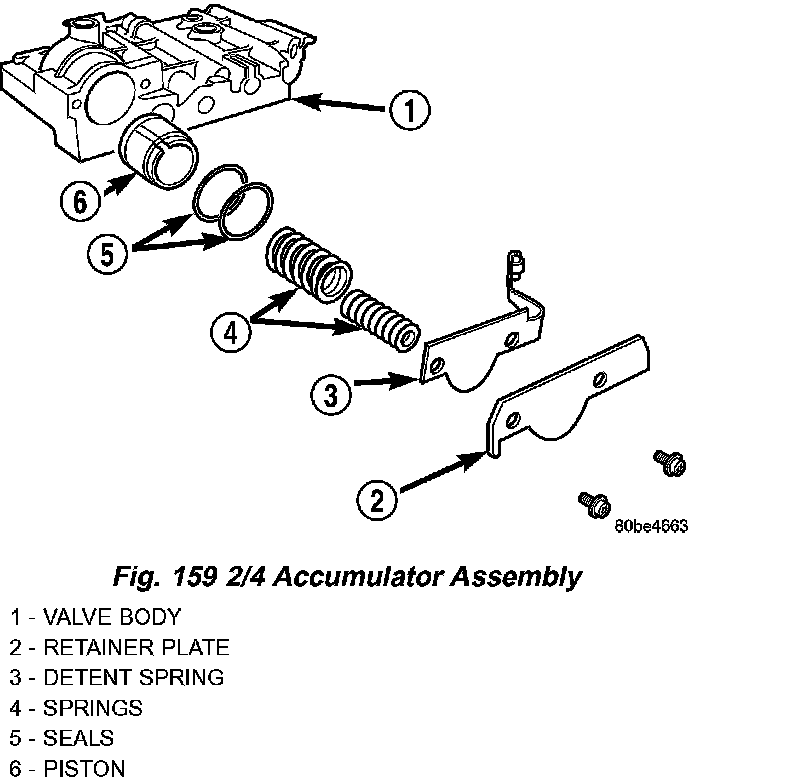 1

6

5

4

3

2

80be4663

Fig. 159 2/4 Accumulator Assembly

1 - VALVE BODY
2 - RETAINER PLATE
3 - DETENT SPRING
4 - SPRINGS
5 - SEALS
6 - PISTON