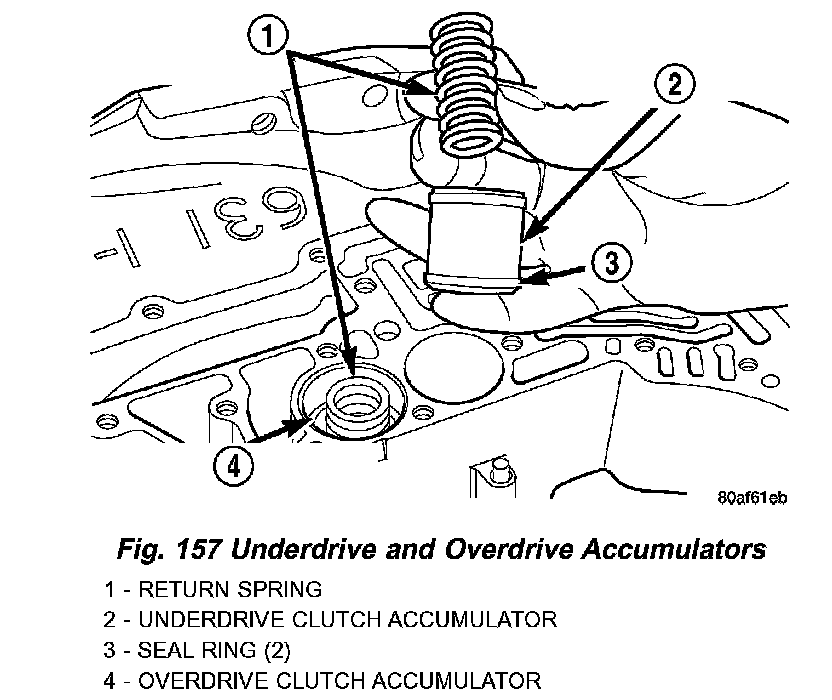 1
2
3
4
80af61eb

Fig. 157 Underdrive and Overdrive Accumulators

1 - RETURN SPRING
2 - UNDERDRIVE CLUTCH ACCUMULATOR
3 - SEAL RING (2)
4 - OVERDRIVE CLUTCH ACCUMULATOR