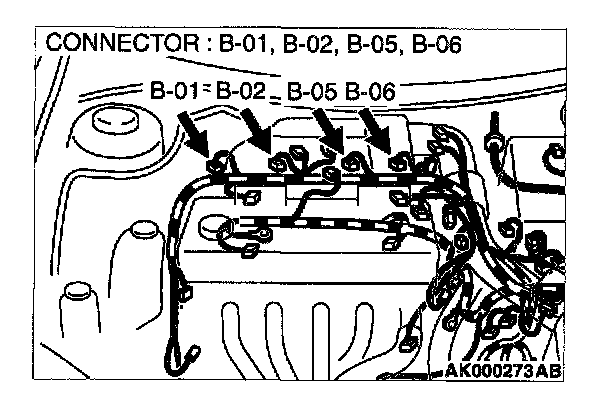 CONNECTOR : B-01, B-02, B-05, B-06

B-01 B-02 B-05 B-06

AK000273AB