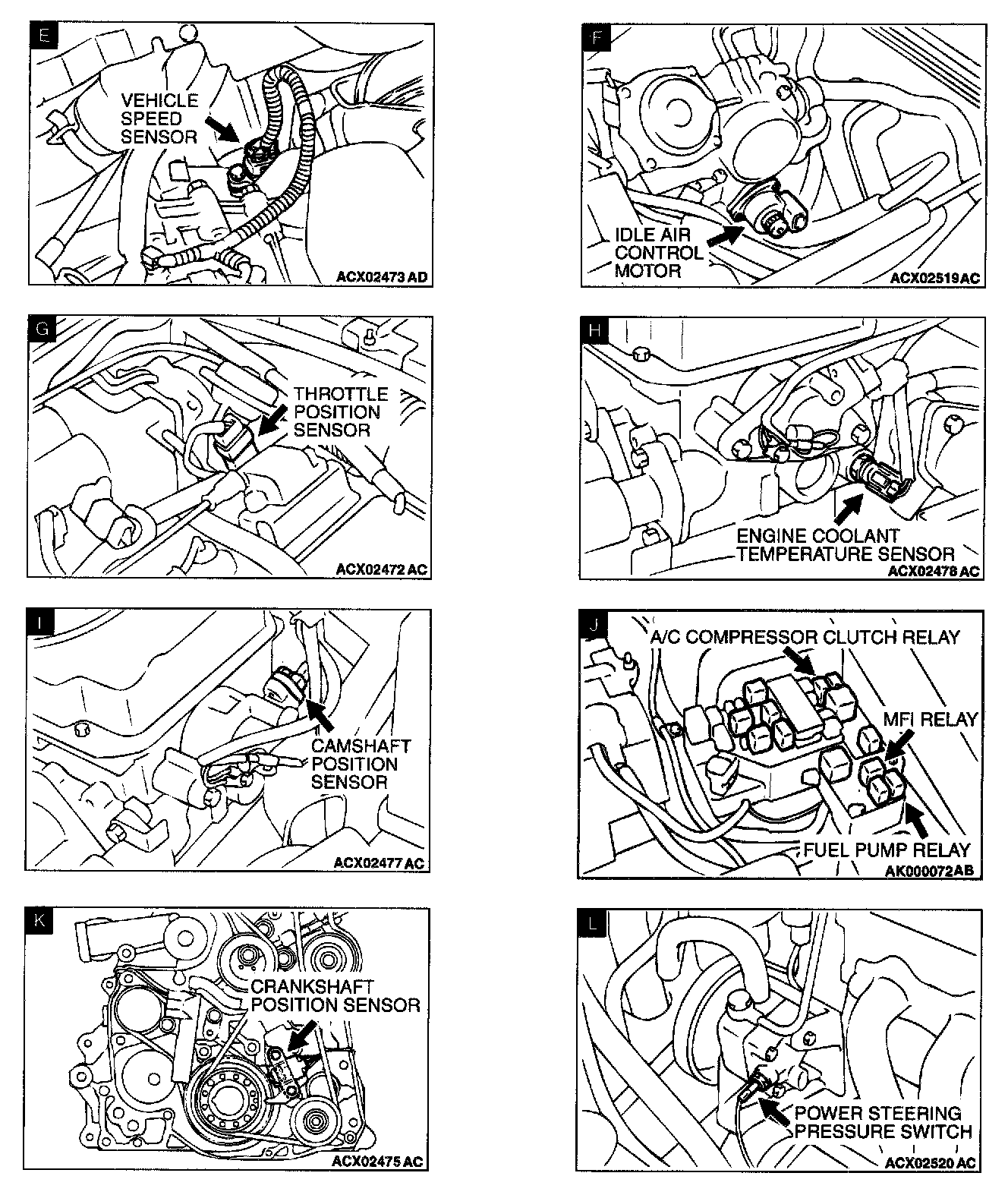 E

VEHICLE SPEED SENSOR

ACX02473 AD

F

IDLE AIR CONTROL MOTOR

ACX02519AC

G

THROTTLE POSITION SENSOR

ACX02472 AC

H

ENGINE COOLANT TEMPERATURE SENSOR

ACX02478 AC

I

CAMSHAFT POSITION SENSOR

ACX02477 AC

J

A/C COMPRESSOR CLUTCH RELAY

MFI RELAY

FUEL PUMP RELAY

AK000072AB

K

CRANKSHAFT POSITION SENSOR

ACX02475 AC

L

POWER STEERING PRESSURE SWITCH

ACX02520 AC