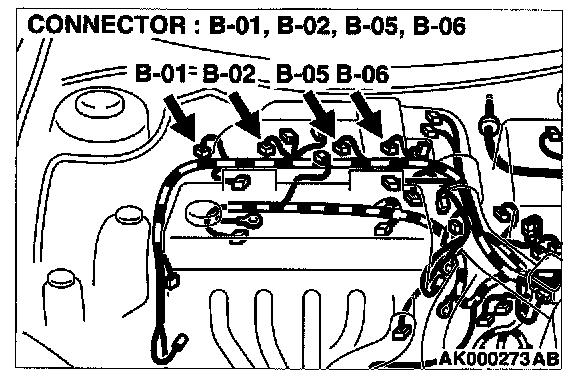 CONNECTOR : B-01, B-02, B-05, B-06

B-01 B-02 B-05 B-06

AK000273AB