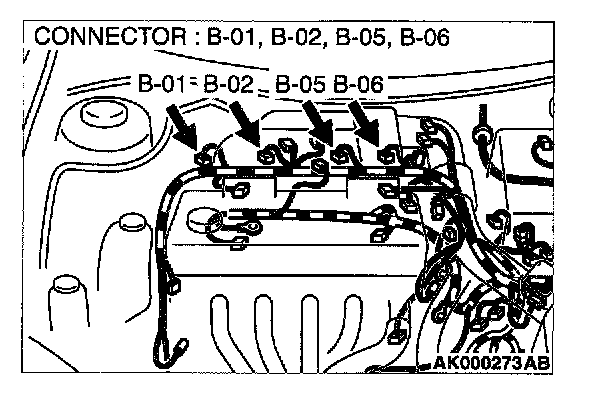 CONNECTOR : B-01, B-02, B-05, B-06

B-01 B-02 B-05 B-06

AK000273AB