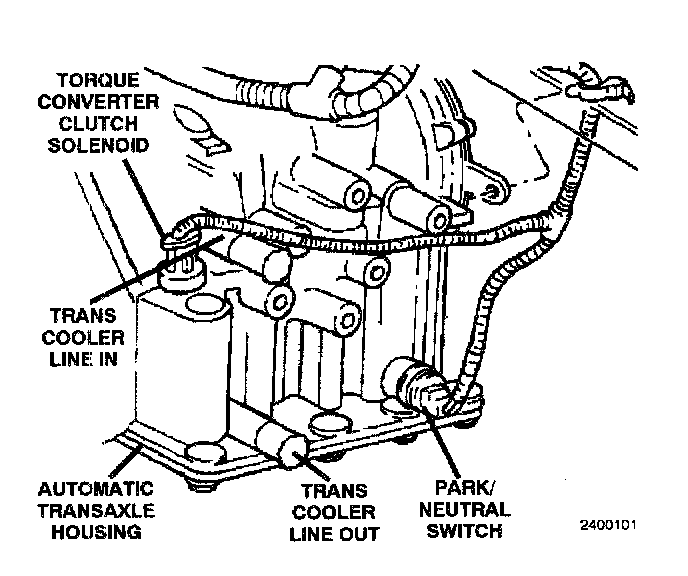 TORQUE CONVERTER CLUTCH SOLENOID

TRANS COOLER LINE IN

AUTOMATIC TRANSAXLE HOUSING

TRANS COOLER LINE OUT

PARK/ NEUTRAL SWITCH

2400101