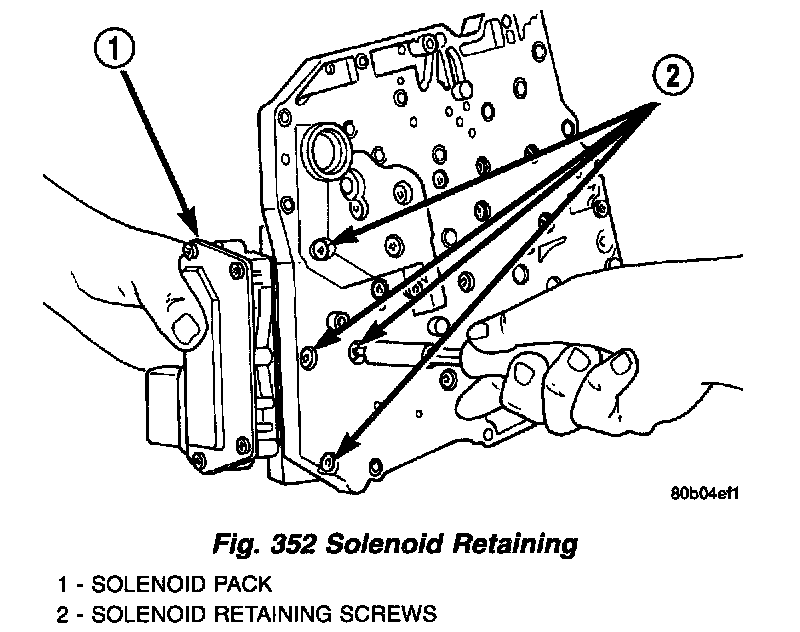 1

2

80b04ef1

Fig. 352 Solenoid Retaining

1 - SOLENOID PACK
2 - SOLENOID RETAINING SCREWS