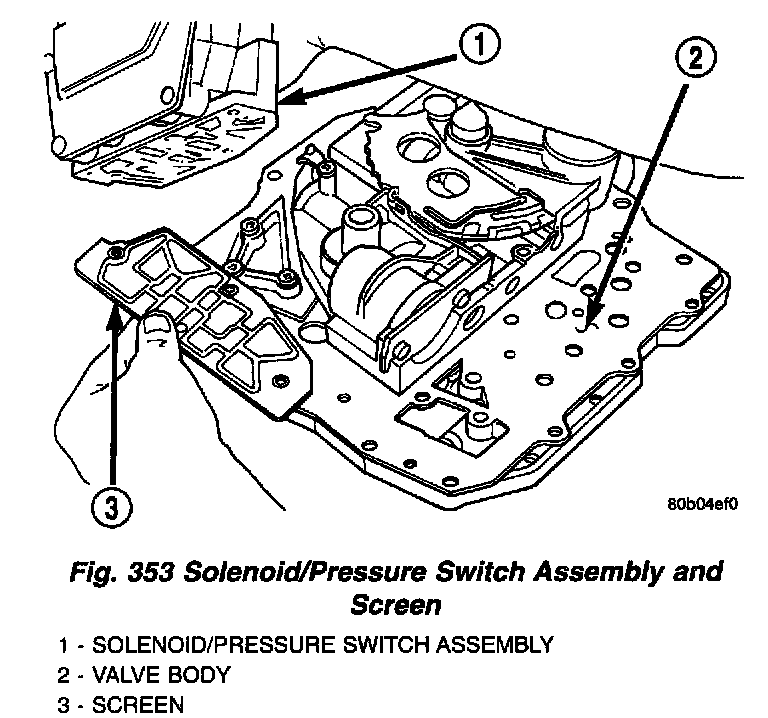 1

2

3

80b04ef0

Fig. 353 Solenoid/Pressure Switch Assembly and Screen

1 - SOLENOID/PRESSURE SWITCH ASSEMBLY
2 - VALVE BODY
3 - SCREEN