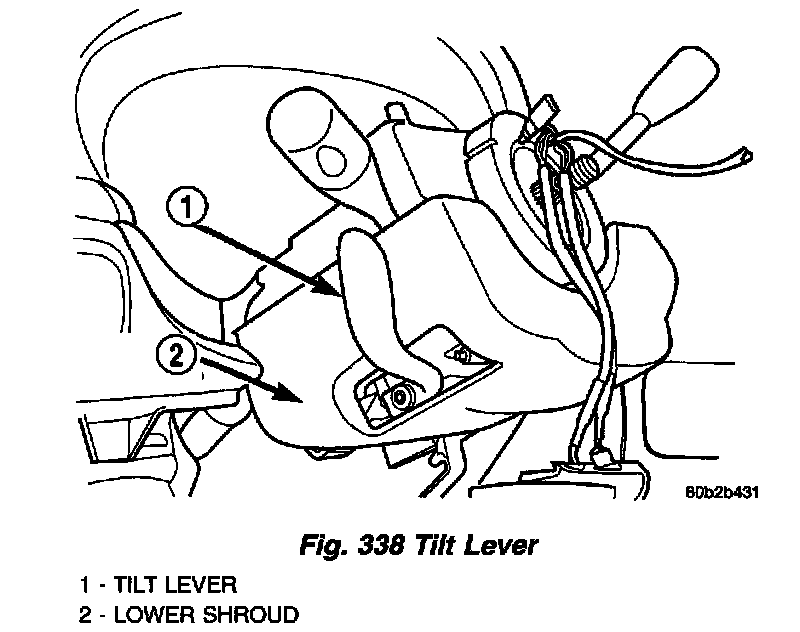 1

2

80b2b431

Fig. 338 Tilt Lever

1 - TILT LEVER
2 - LOWER SHROUD