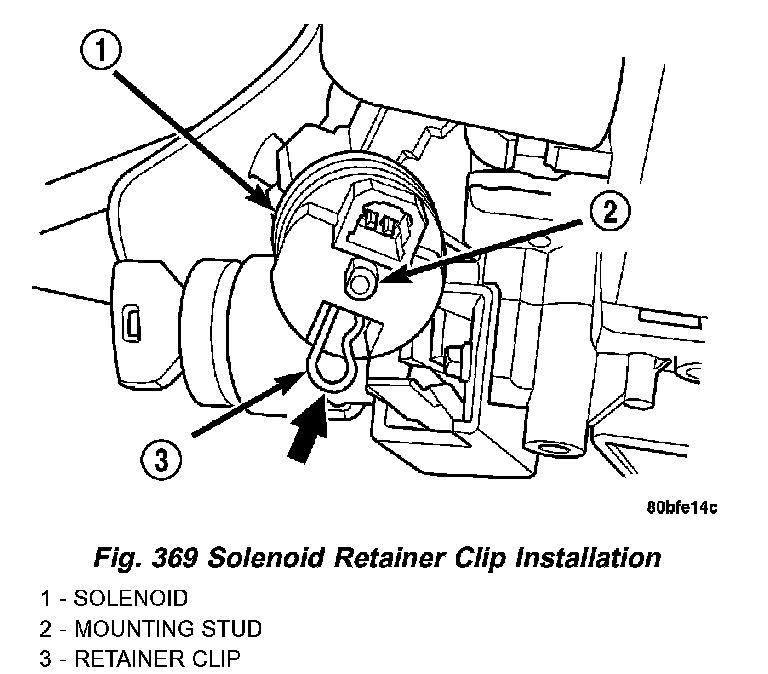 1

2

3

80bfe14c

Fig. 369 Solenoid Retainer Clip Installation

1 - SOLENOID
2 - MOUNTING STUD
3 - RETAINER CLIP