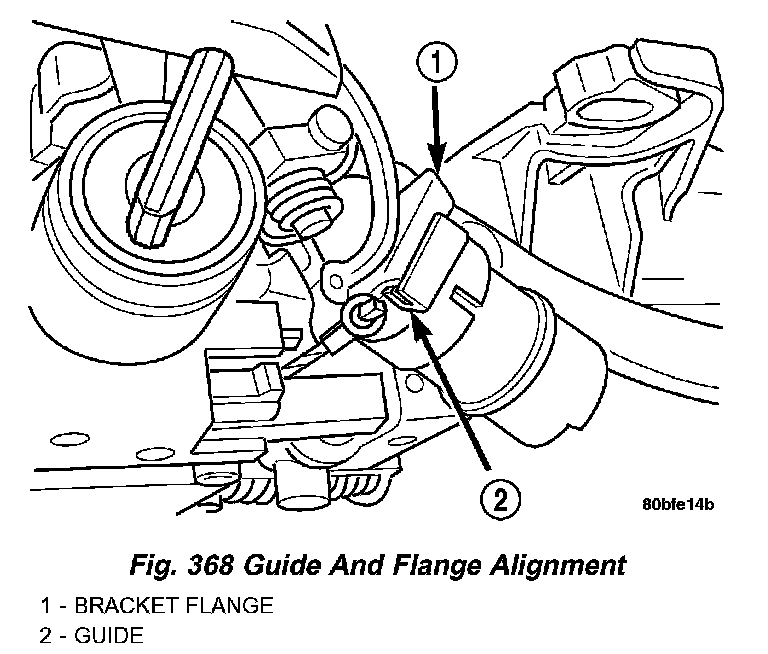 1

2

80bfe14b

Fig. 368 Guide And Flange Alignment

1 - BRACKET FLANGE
2 - GUIDE