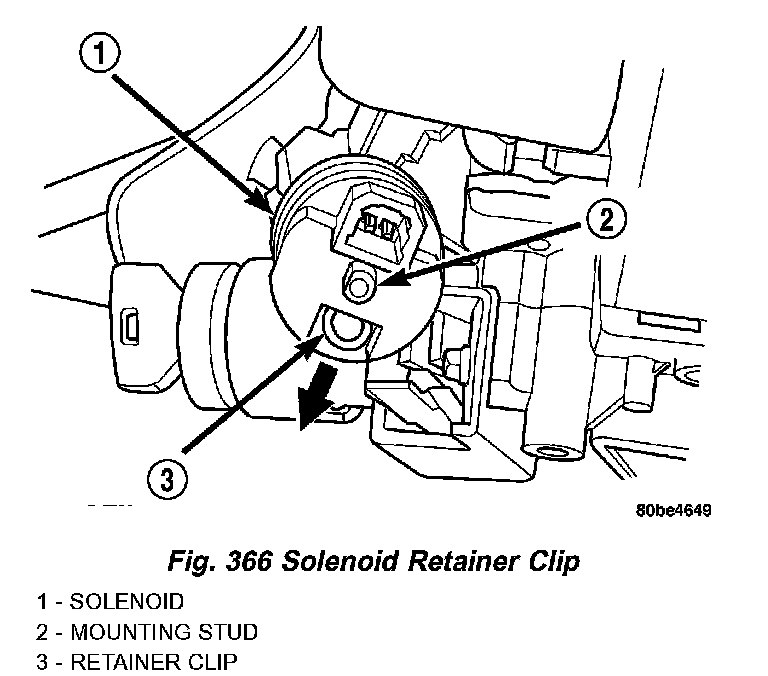 1

2

3

80be4649

Fig. 366 Solenoid Retainer Clip

1 - SOLENOID
2 - MOUNTING STUD
3 - RETAINER CLIP