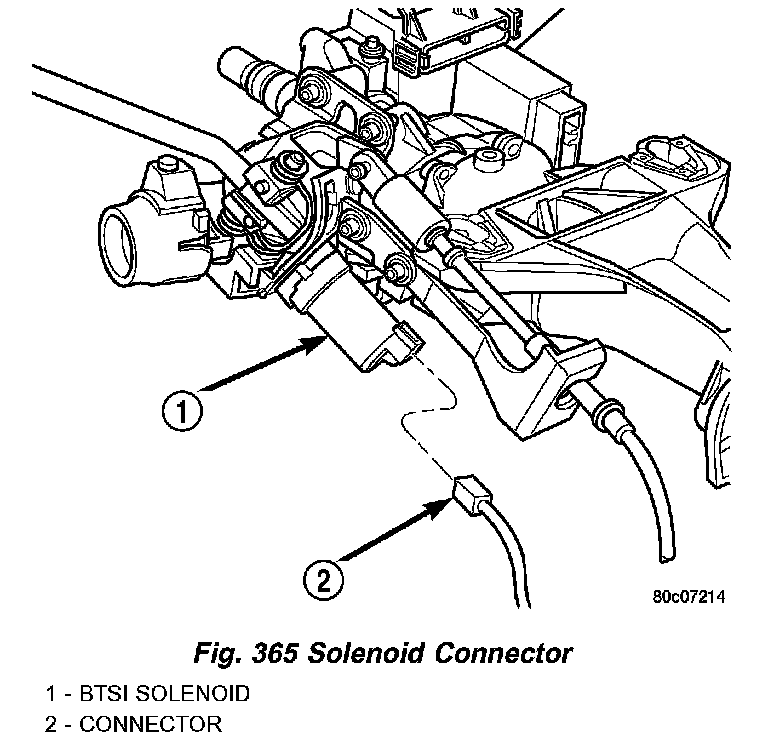 1

2

80c07214

Fig. 365 Solenoid Connector

1 - BTSI SOLENOID
2 - CONNECTOR