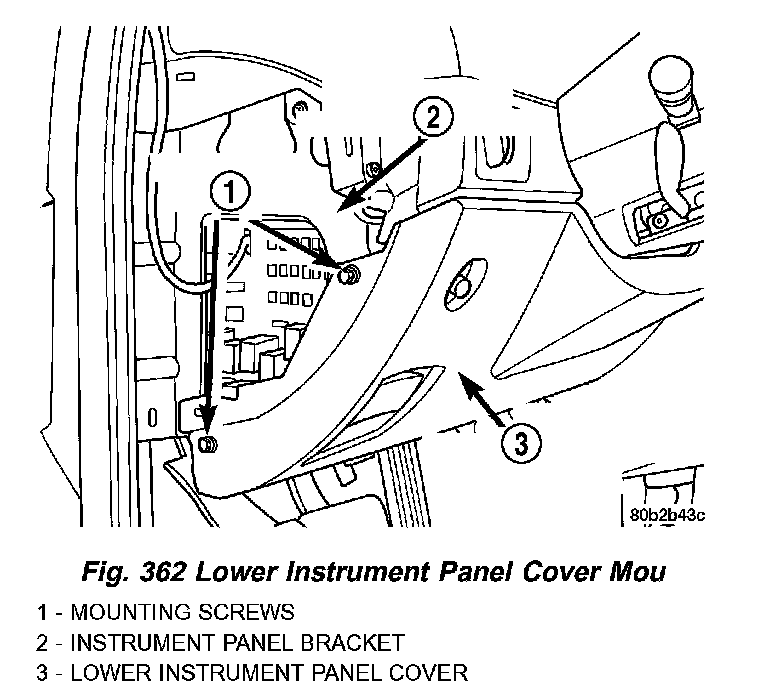 2

1

3

80b2b43c

Fig. 362 Lower Instrument Panel Cover Mou

1 - MOUNTING SCREWS
2 - INSTRUMENT PANEL BRACKET
3 - LOWER INSTRUMENT PANEL COVER