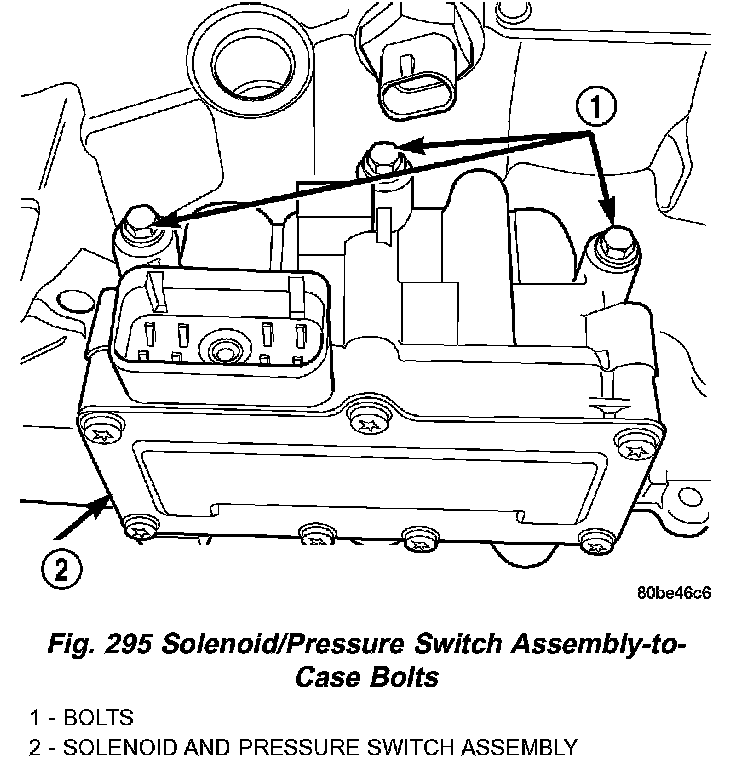 1

2

80be46c6

Fig. 295 Solenoid/Pressure Switch Assembly-to-Case Bolts

1 - BOLTS
2 - SOLENOID AND PRESSURE SWITCH ASSEMBLY