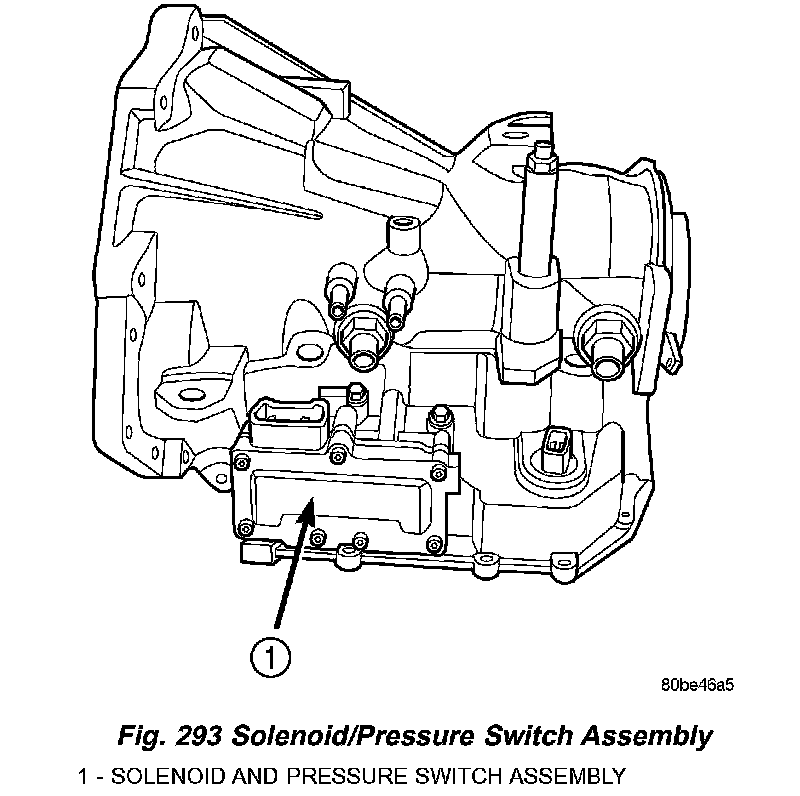 1

80be46a5

Fig. 293 Solenoid/Pressure Switch Assembly

1 - SOLENOID AND PRESSURE SWITCH ASSEMBLY