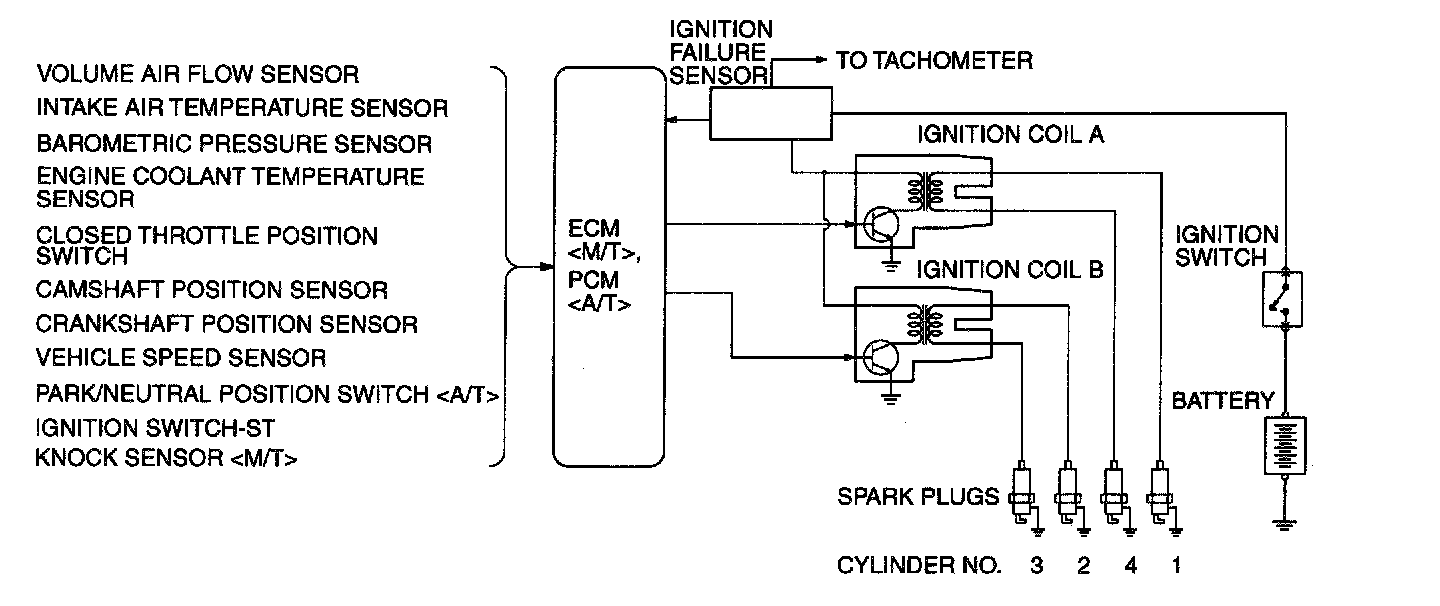 VOLUME AIR FLOW SENSOR
INTAKE AIR TEMPERATURE SENSOR
BAROMETRIC PRESSURE SENSOR
ENGINE COOLANT TEMPERATURE SENSOR
CLOSED THROTTLE POSITION SWITCH
CAMSHAFT POSITION SENSOR
CRANKSHAFT POSITION SENSOR
VEHICLE SPEED SENSOR
PARK/NEUTRAL POSITION SWITCH <A/T>
IGNITION SWITCH-ST
KNOCK SENSOR <M/T>

ECM <M/T>, PCM <A/T>

IGNITION FAILURE SENSOR

TO TACHOMETER

IGNITION COIL A

IGNITION COIL B

IGNITION SWITCH

BATTERY

SPARK PLUGS

CYLINDER NO. 3 2 4 1