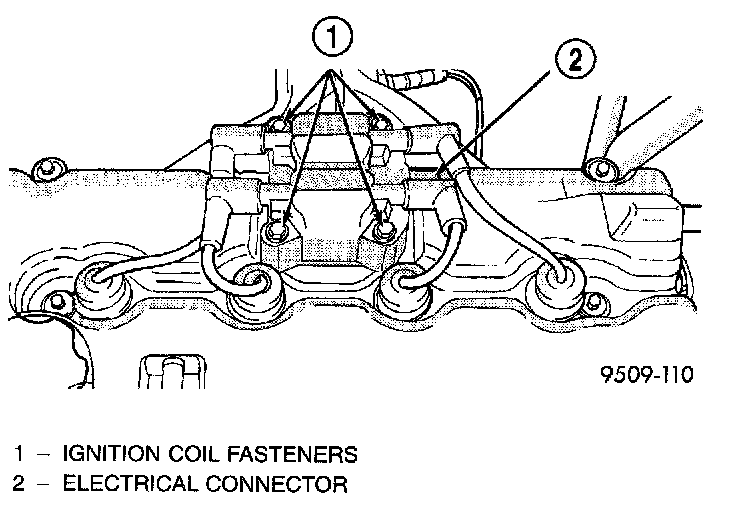 1

2

9509-110

1 – IGNITION COIL FASTENERS
2 – ELECTRICAL CONNECTOR