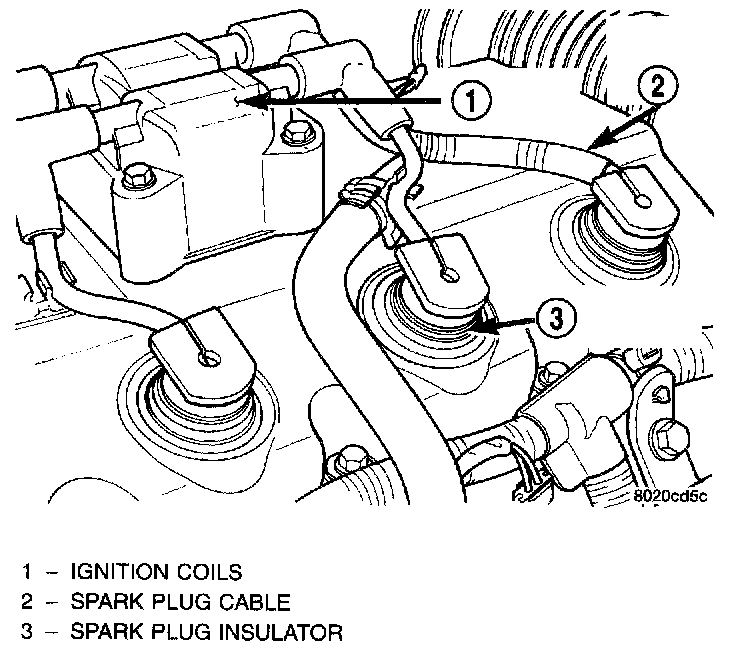 1
2
3
8020cd5c

1 – IGNITION COILS
2 – SPARK PLUG CABLE
3 – SPARK PLUG INSULATOR