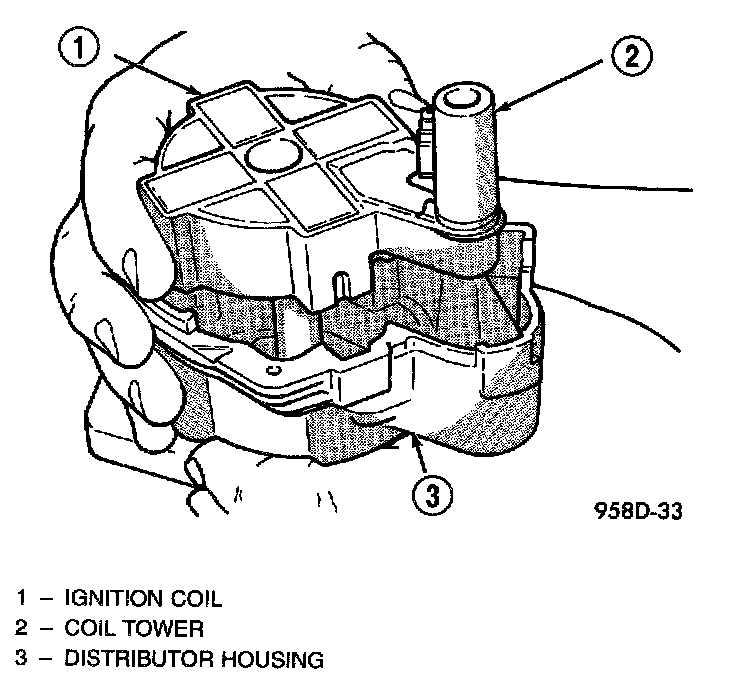 1

2

3

958D-33

1 – IGNITION COIL
2 – COIL TOWER
3 – DISTRIBUTOR HOUSING