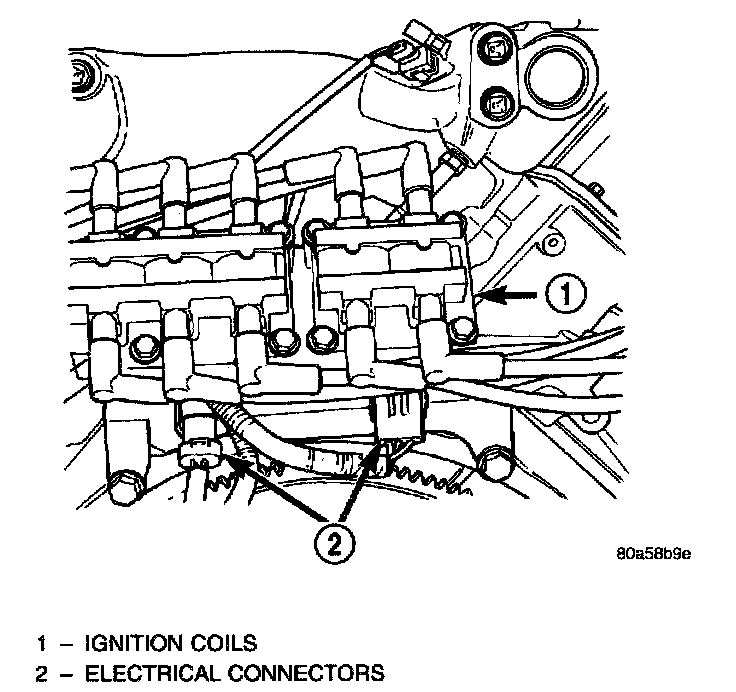 1

2

80a58b9e

1 – IGNITION COILS
2 – ELECTRICAL CONNECTORS