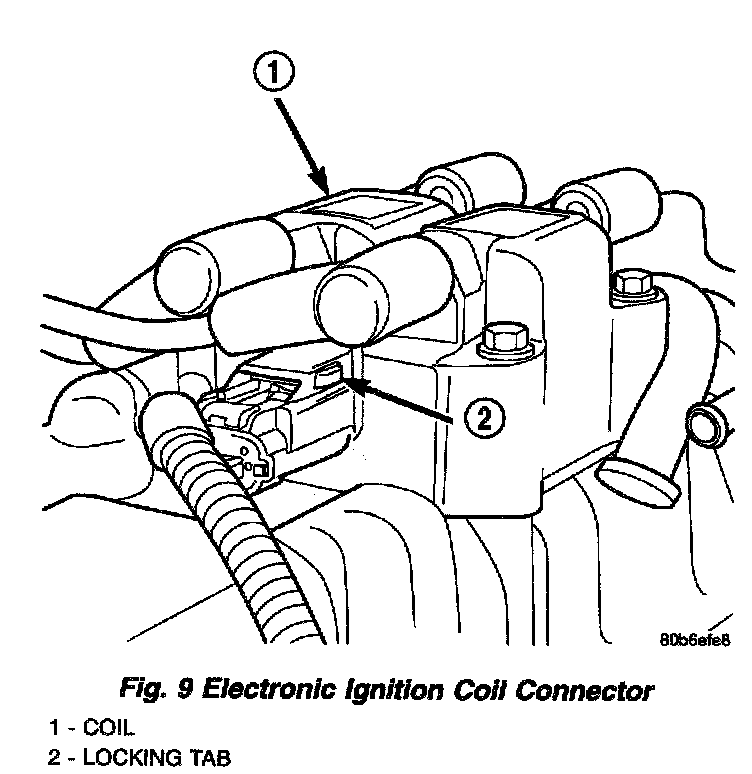 1

2

80b6efe8

Fig. 9 Electronic Ignition Coil Connector

1 - COIL
2 - LOCKING TAB