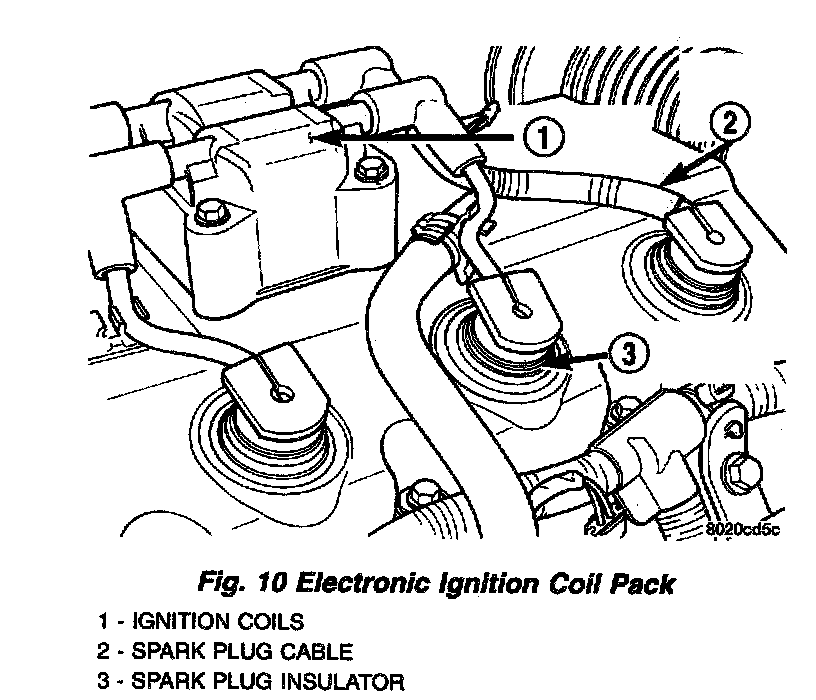 1

2

3

8020cd5c

Fig. 10 Electronic Ignition Coil Pack

1 - IGNITION COILS
2 - SPARK PLUG CABLE
3 - SPARK PLUG INSULATOR