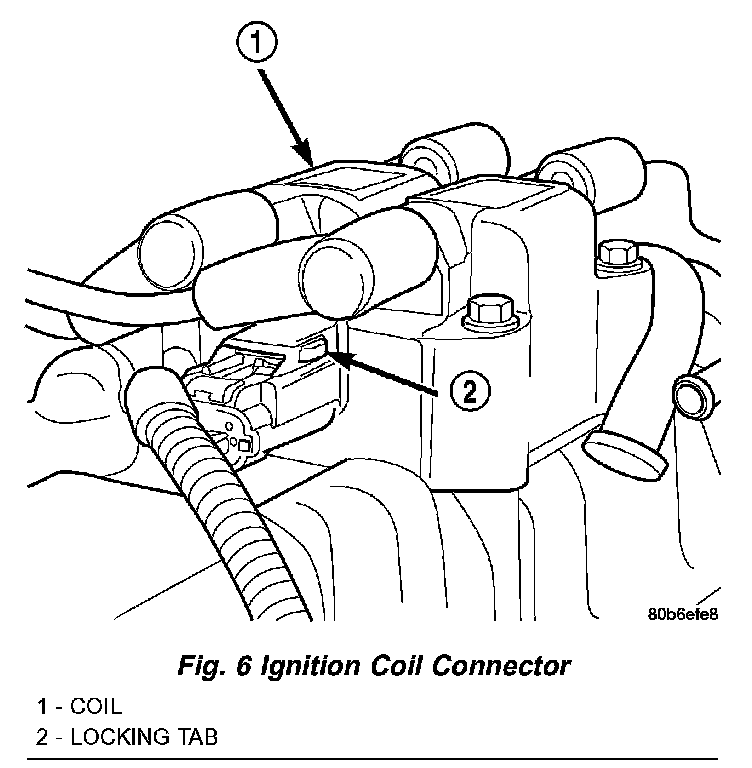 1

2

80b6efe8

Fig. 6 Ignition Coil Connector

1 - COIL
2 - LOCKING TAB