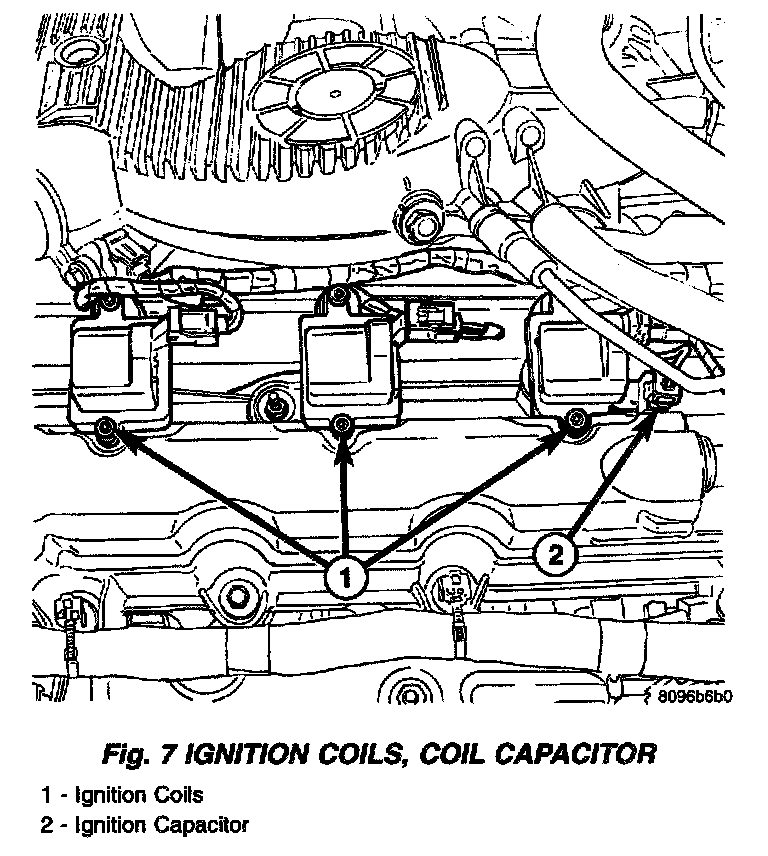 1
2
8096b6b0

Fig. 7 IGNITION COILS, COIL CAPACITOR

1 - Ignition Coils
2 - Ignition Capacitor