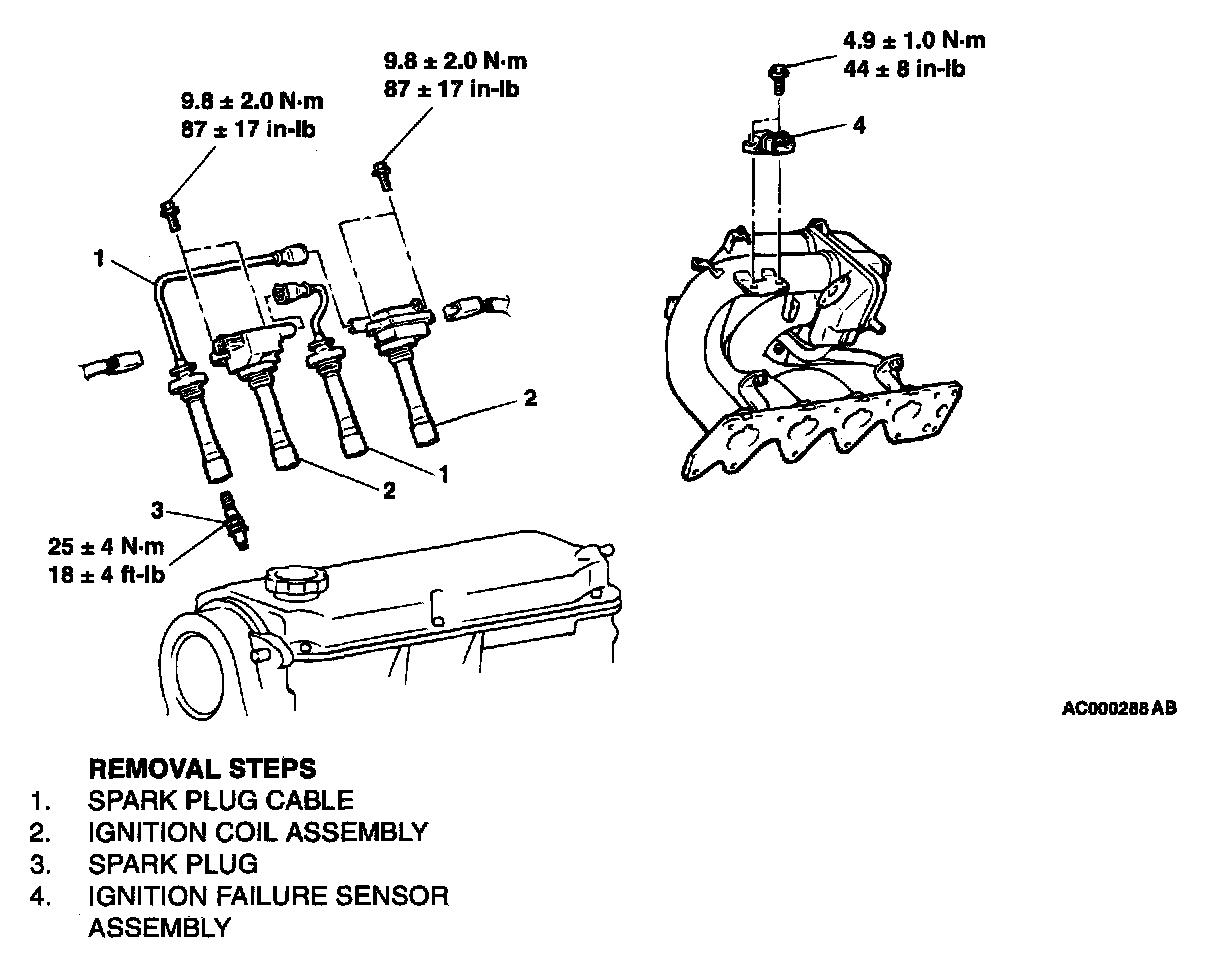 9.8 ± 2.0 N·m
87 ± 17 in-lb

9.8 ± 2.0 N·m
87 ± 17 in-lb

4.9 ± 1.0 N·m
44 ± 8 in-lb

4

1

2

1

2

3

25 ± 4 N·m
18 ± 4 ft-lb

AC000288 AB

REMOVAL STEPS
1. SPARK PLUG CABLE
2. IGNITION COIL ASSEMBLY
3. SPARK PLUG
4. IGNITION FAILURE SENSOR ASSEMBLY