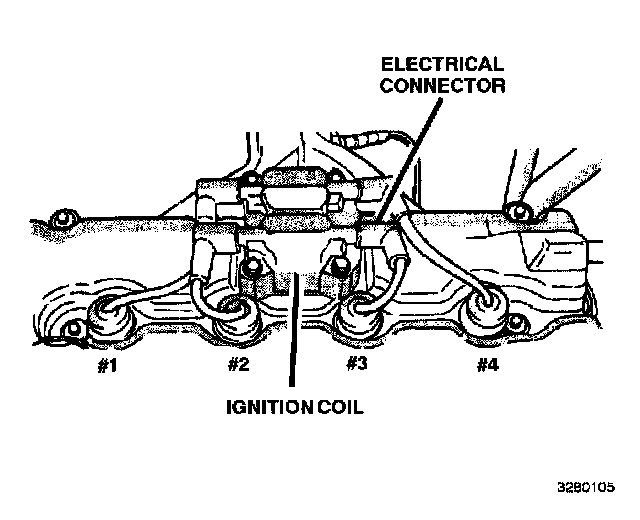 ELECTRICAL CONNECTOR

#1

#2

#3

#4

IGNITION COIL

3280105