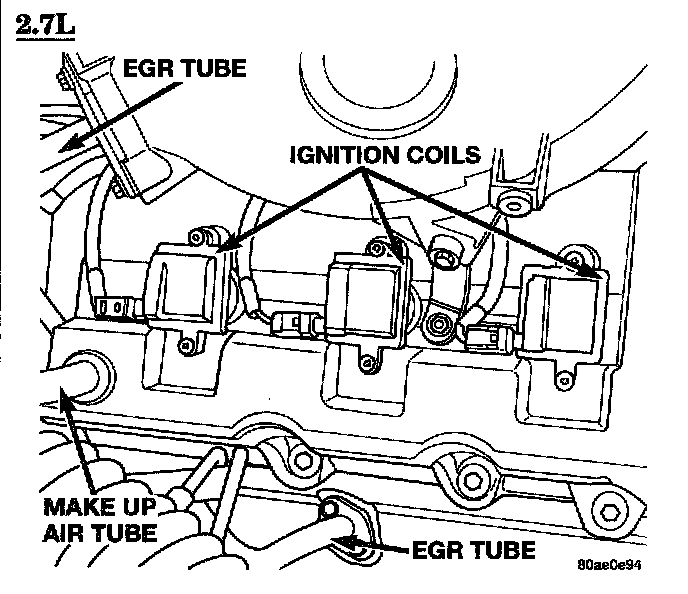 2.7L

EGR TUBE

IGNITION COILS

MAKE UP AIR TUBE

EGR TUBE

80ae0e94