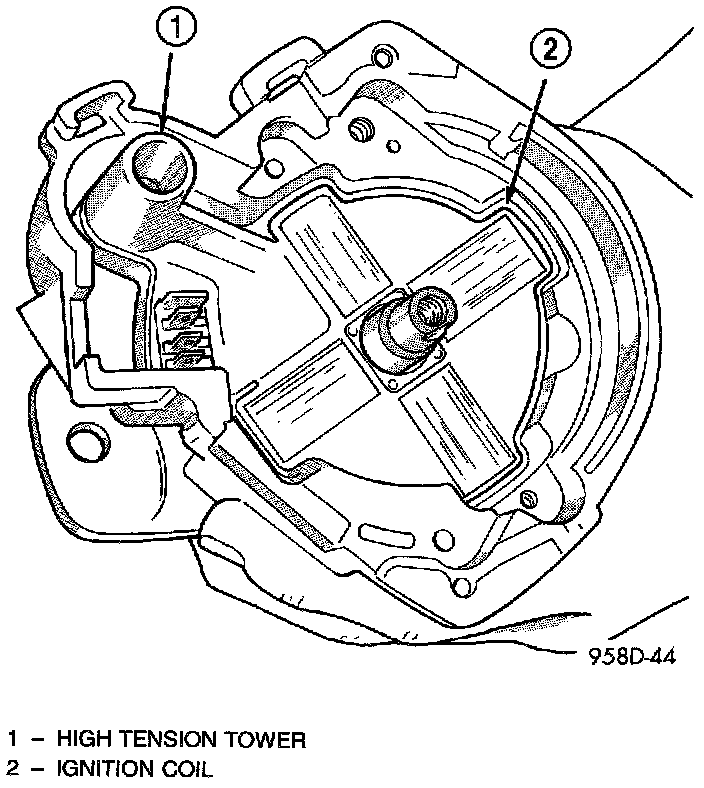 1

2

958D-44

1 – HIGH TENSION TOWER
2 – IGNITION COIL