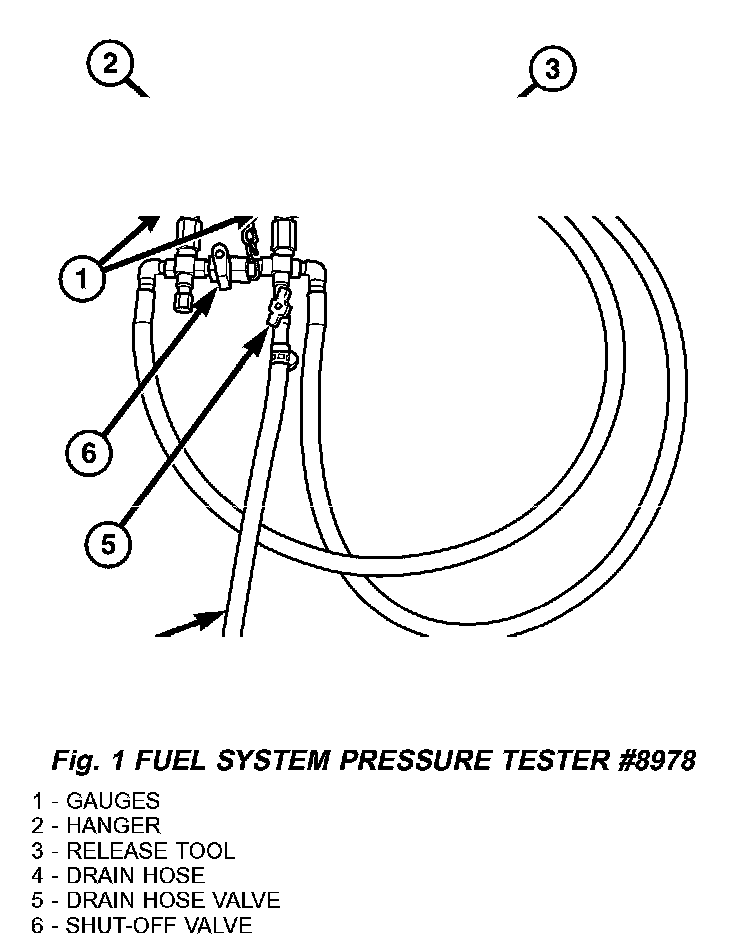 2

3

1

6

5

Fig. 1 FUEL SYSTEM PRESSURE TESTER #8978

1 - GAUGES
2 - HANGER
3 - RELEASE TOOL
4 - DRAIN HOSE
5 - DRAIN HOSE VALVE
6 - SHUT-OFF VALVE