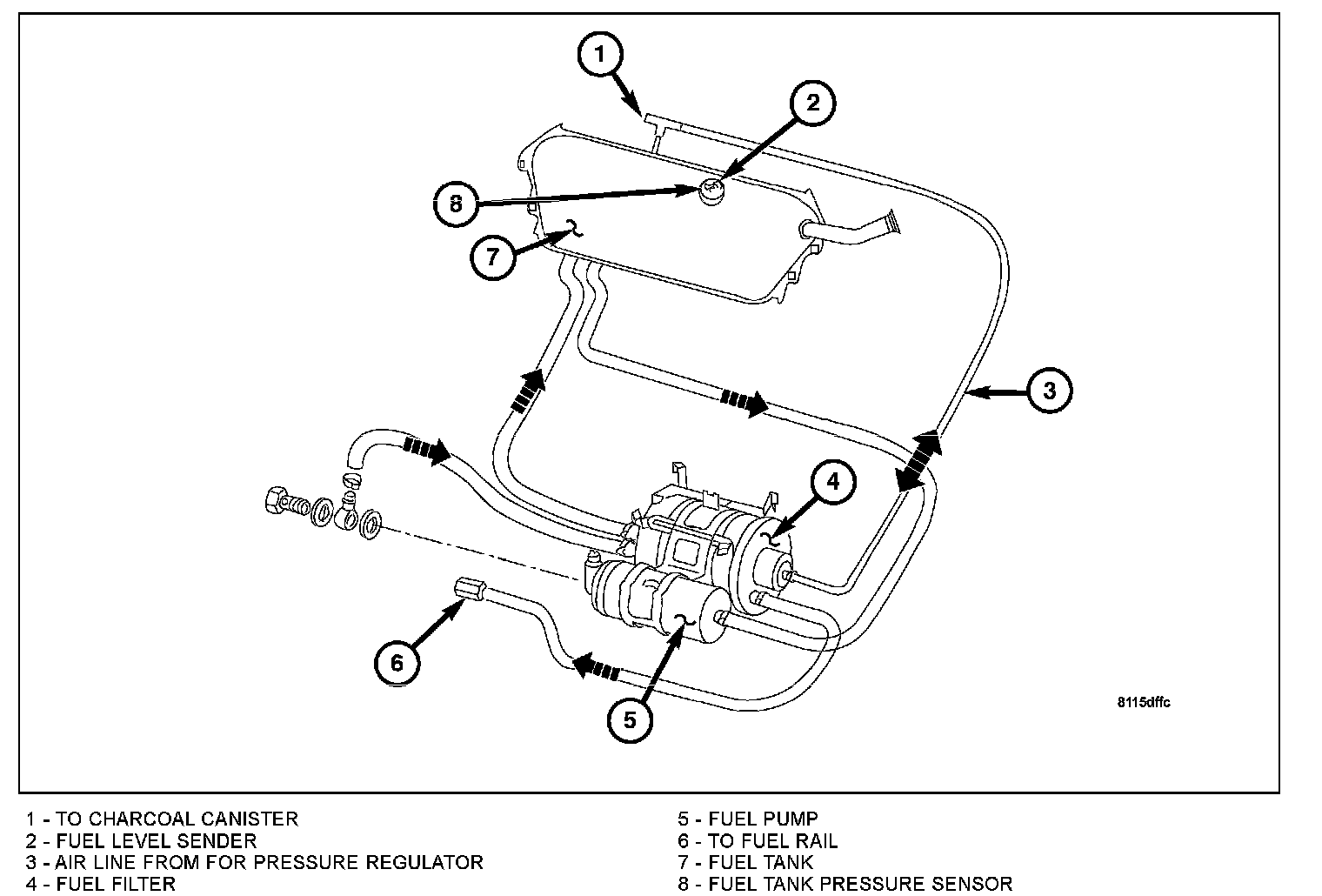 1
2
8
7
3
4
6
5
8115dffc

1 - TO CHARCOAL CANISTER
2 - FUEL LEVEL SENDER
3 - AIR LINE FROM FOR PRESSURE REGULATOR
4 - FUEL FILTER

5 - FUEL PUMP
6 - TO FUEL RAIL
7 - FUEL TANK
8 - FUEL TANK PRESSURE SENSOR