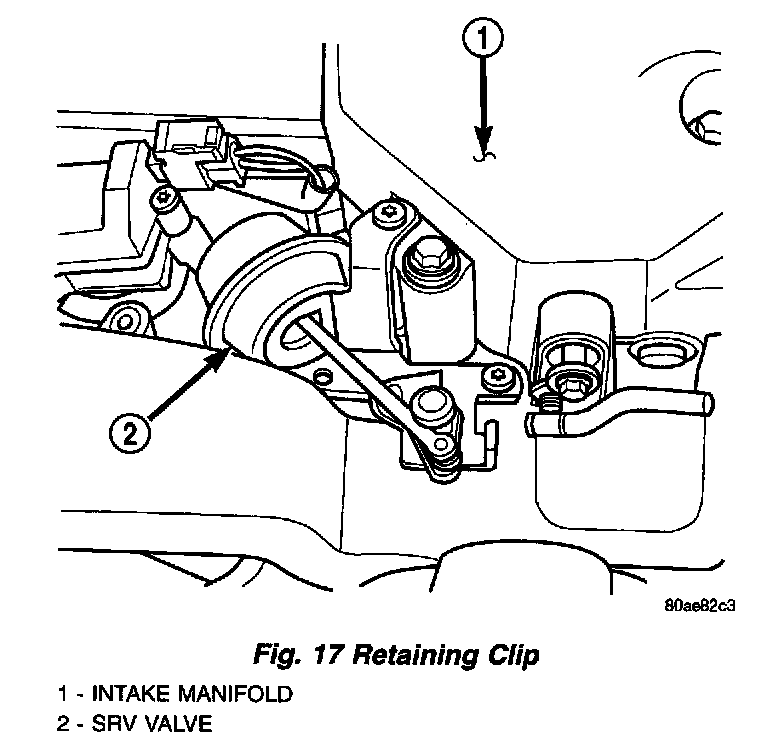 1

2

80ae82c3

Fig. 17 Retaining Clip

1 - INTAKE MANIFOLD
2 - SRV VALVE