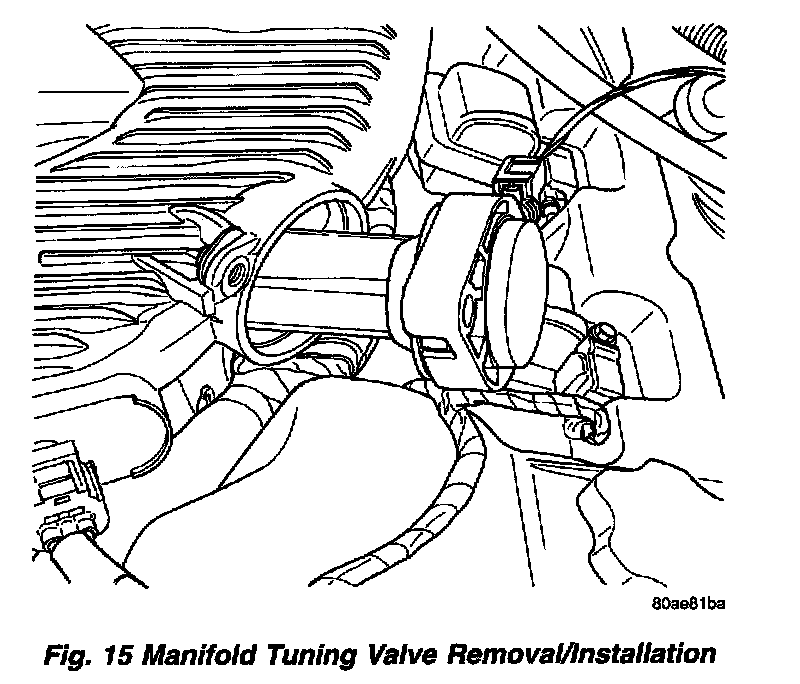 80ae81ba

Fig. 15 Manifold Tuning Valve Removal/Installation