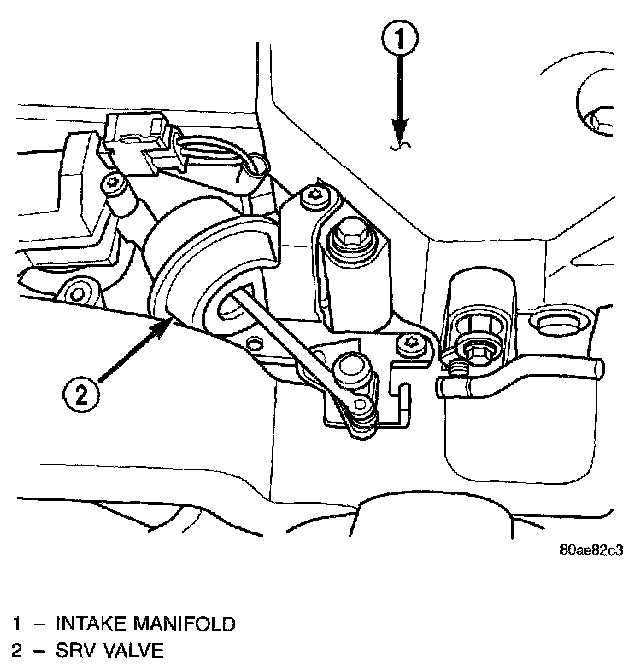 1

2

80ae82c3

1 – INTAKE MANIFOLD
2 – SRV VALVE