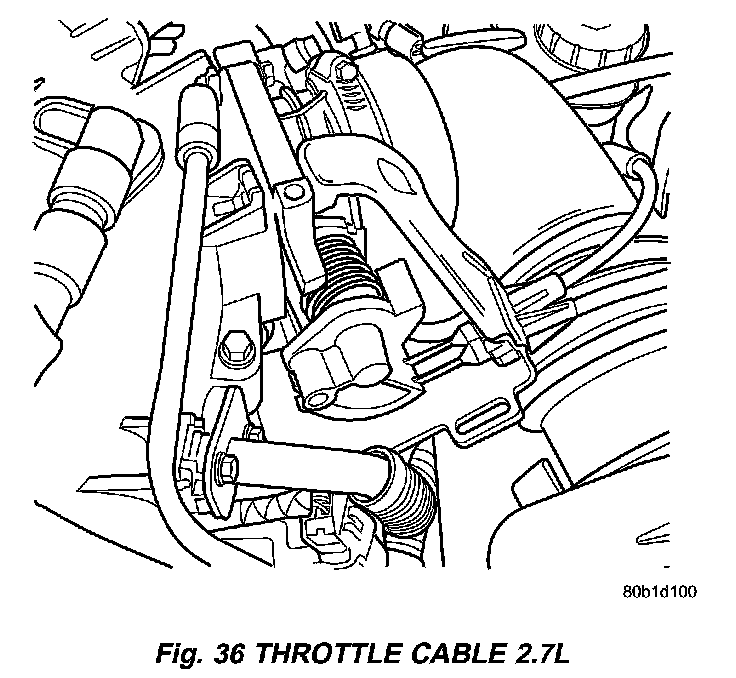 80b1d100

Fig. 36 THROTTLE CABLE 2.7L