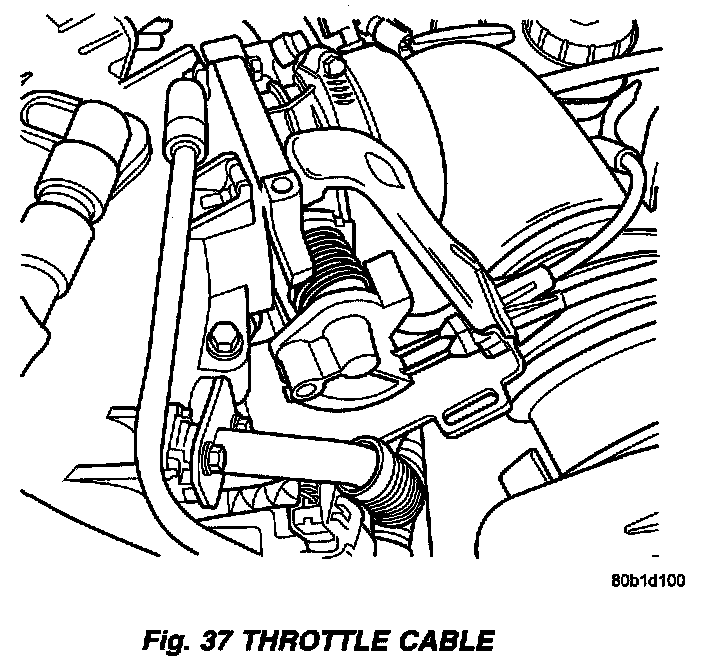 80b1d100

Fig. 37 THROTTLE CABLE