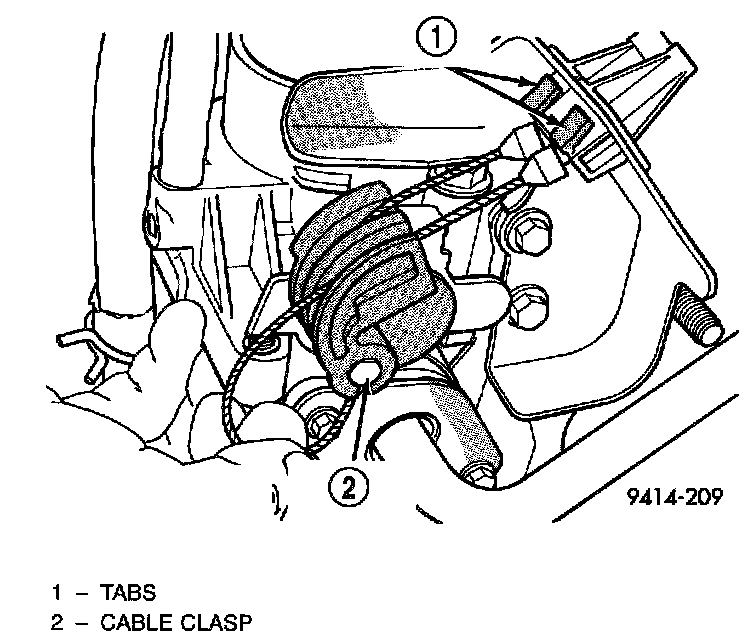 1

2

9414-209

1 – TABS
2 – CABLE CLASP