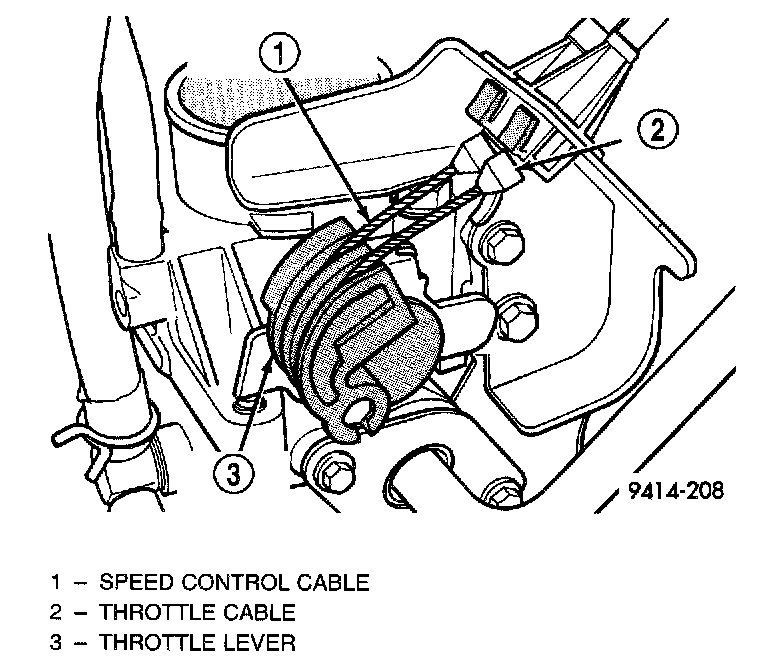 1
2
3
9414-208

1 – SPEED CONTROL CABLE
2 – THROTTLE CABLE
3 – THROTTLE LEVER